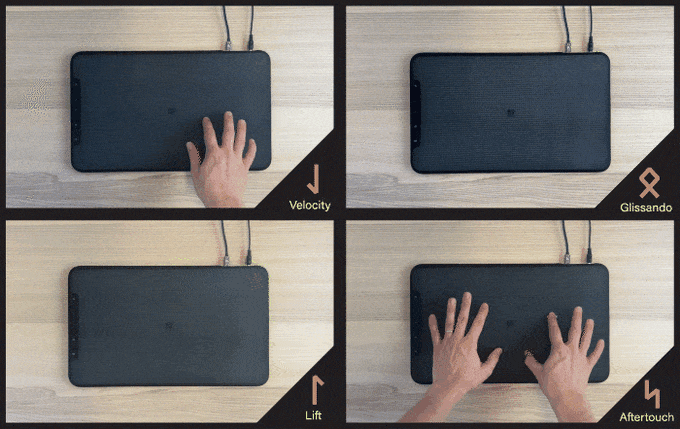 Velocity

Glissando

Lift

Aftertouch